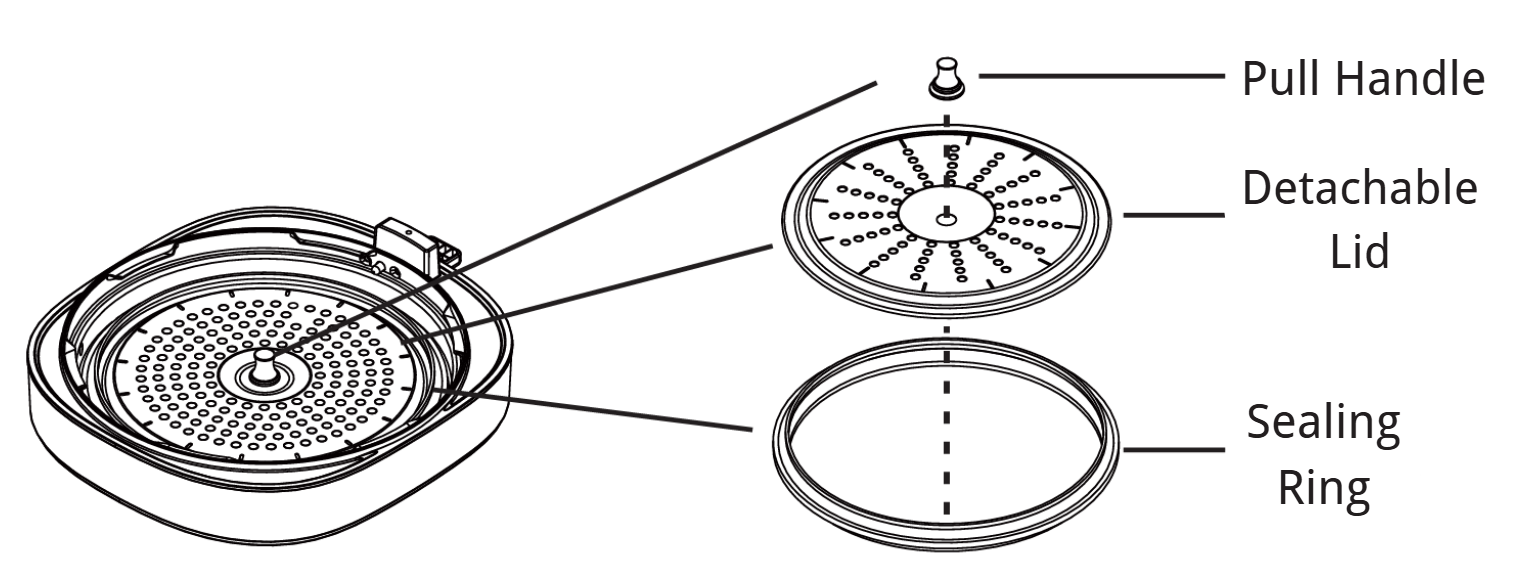 Pull Handle

Detachable Lid

Sealing Ring