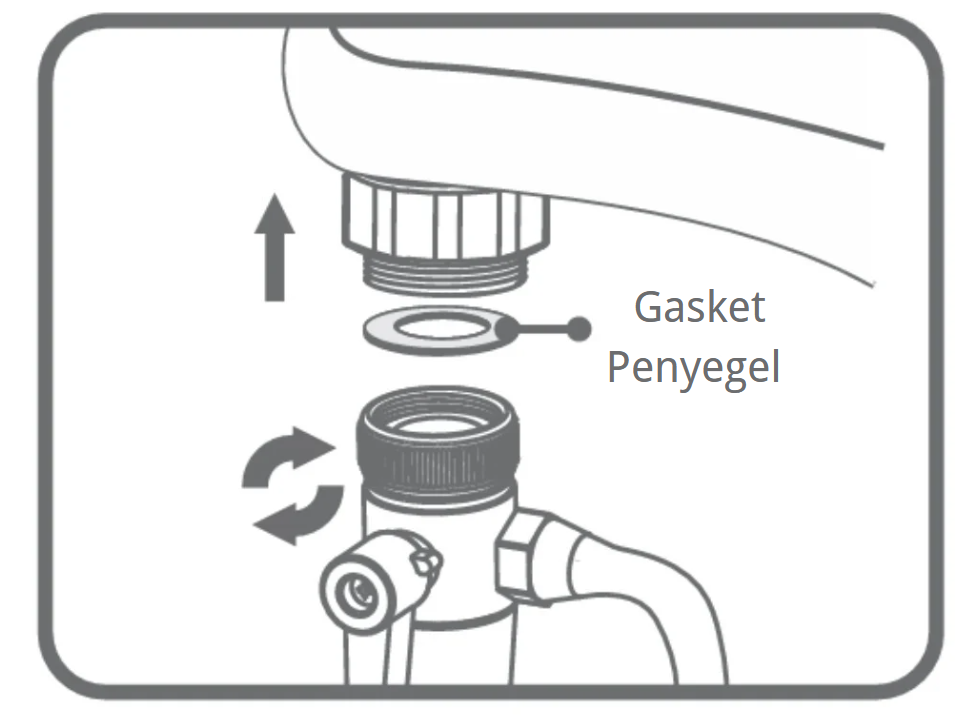 Gasket
Penyegel