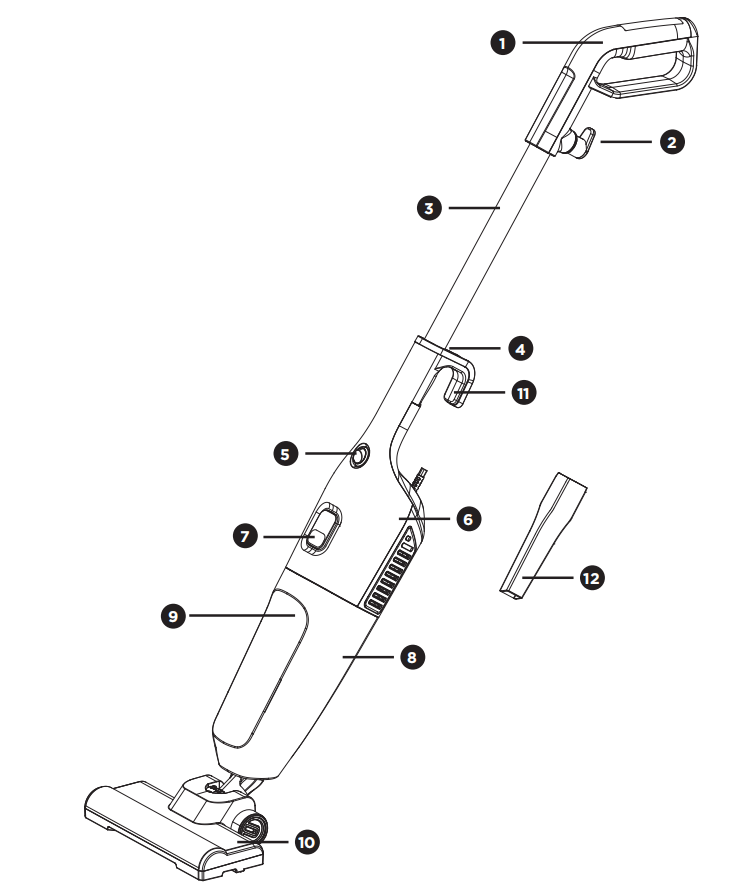 1
2
3
4
11
5
6
7
12
9
8
10