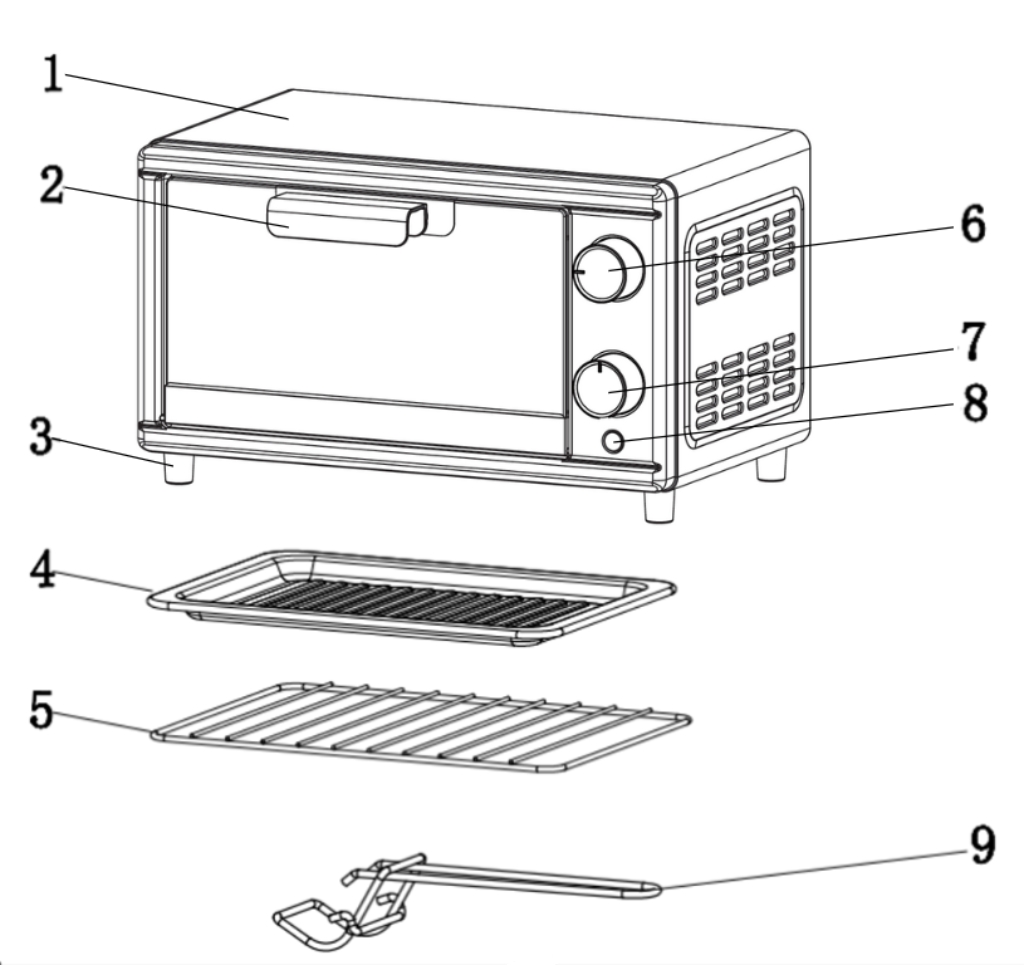 1
2
3
4
5
6
7
8
9