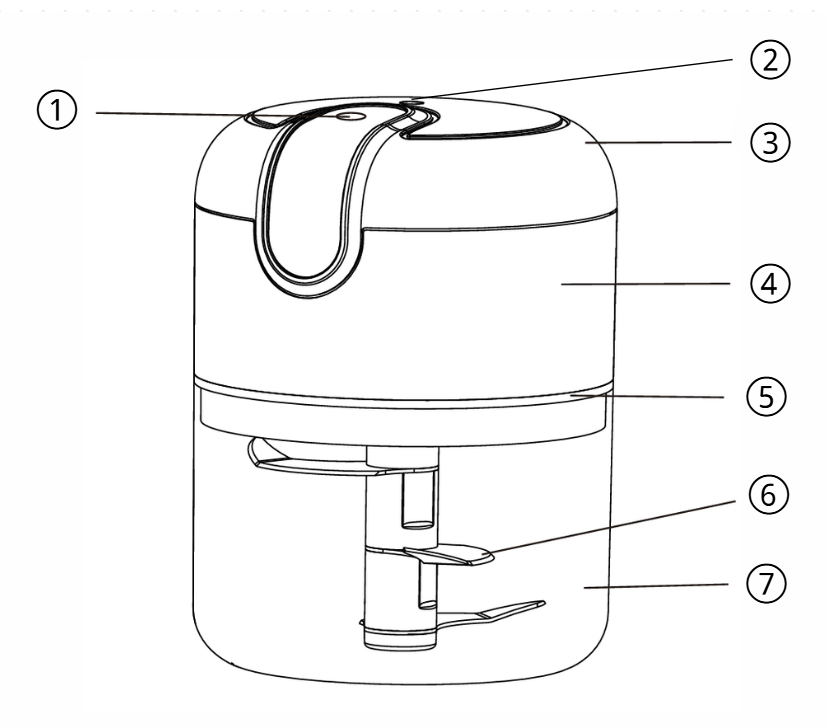 ①
②
③
④
⑤
⑥
⑦