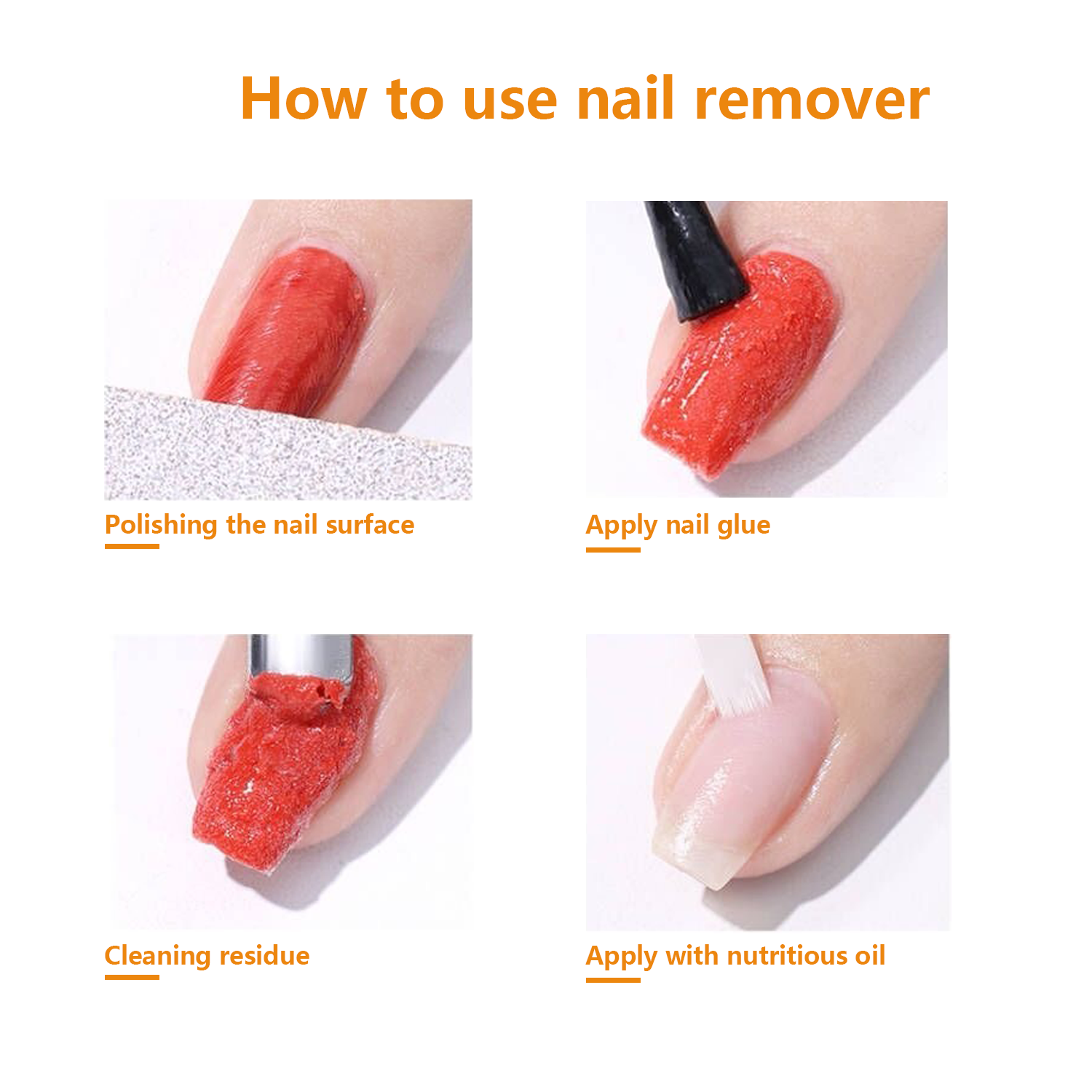 How to use nail remover

Polishing the nail surface

Apply nail glue

Cleaning residue

Apply with nutritious oil