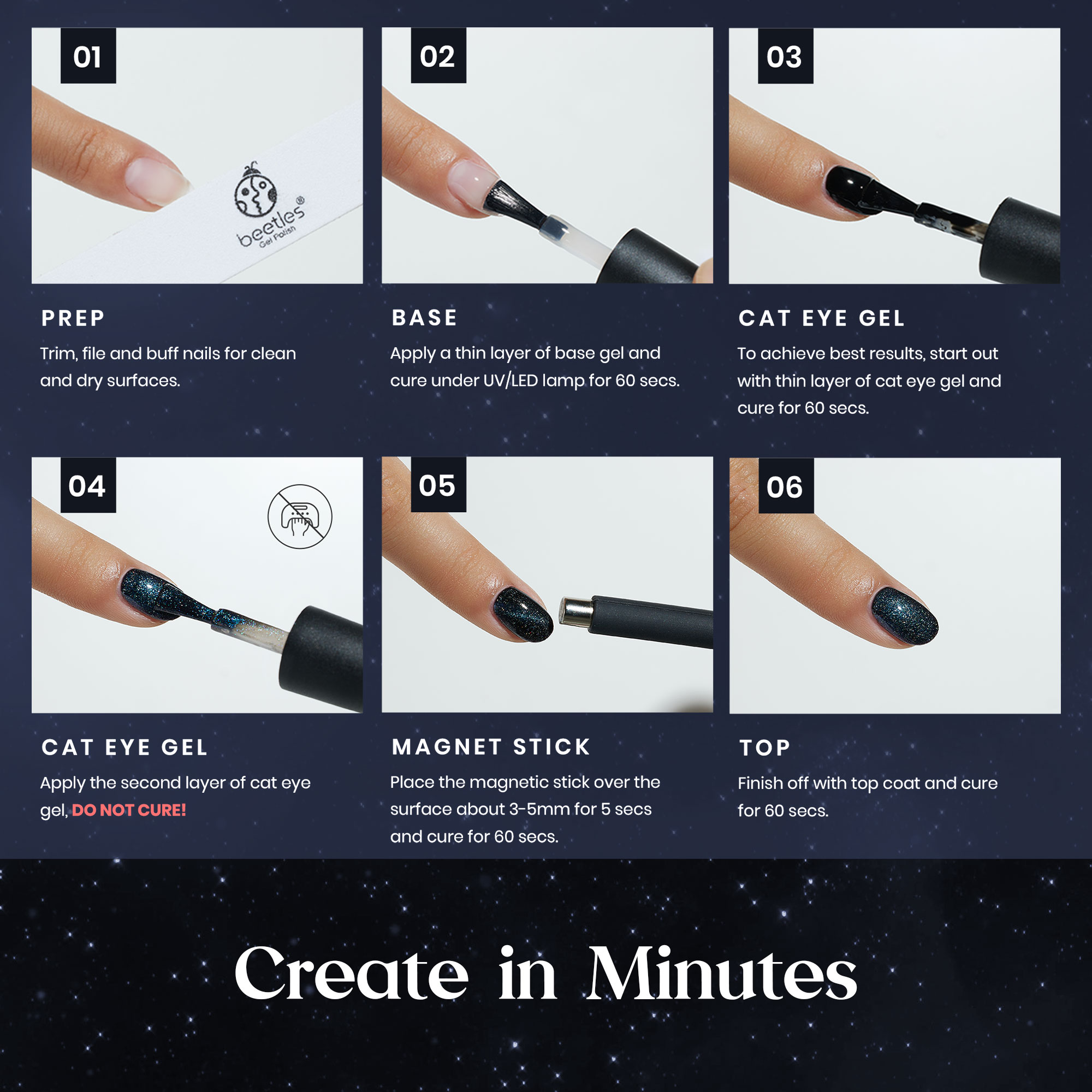 01

beetles®
Gel Polish

PREP
Trim, file and buff nails for clean and dry surfaces.

02

BASE
Apply a thin layer of base gel and cure under UV/LED lamp for 60 secs.

03

CAT EYE GEL
To achieve best results, start out with thin layer of cat eye gel and cure for 60 secs.

04

CAT EYE GEL
Apply the second layer of cat eye gel, DO NOT CURE!

05

MAGNET STICK
Place the magnetic stick over the surface about 3-5mm for 5 secs and cure for 60 secs.

06

TOP
Finish off with top coat and cure for 60 secs.

Create in Minutes