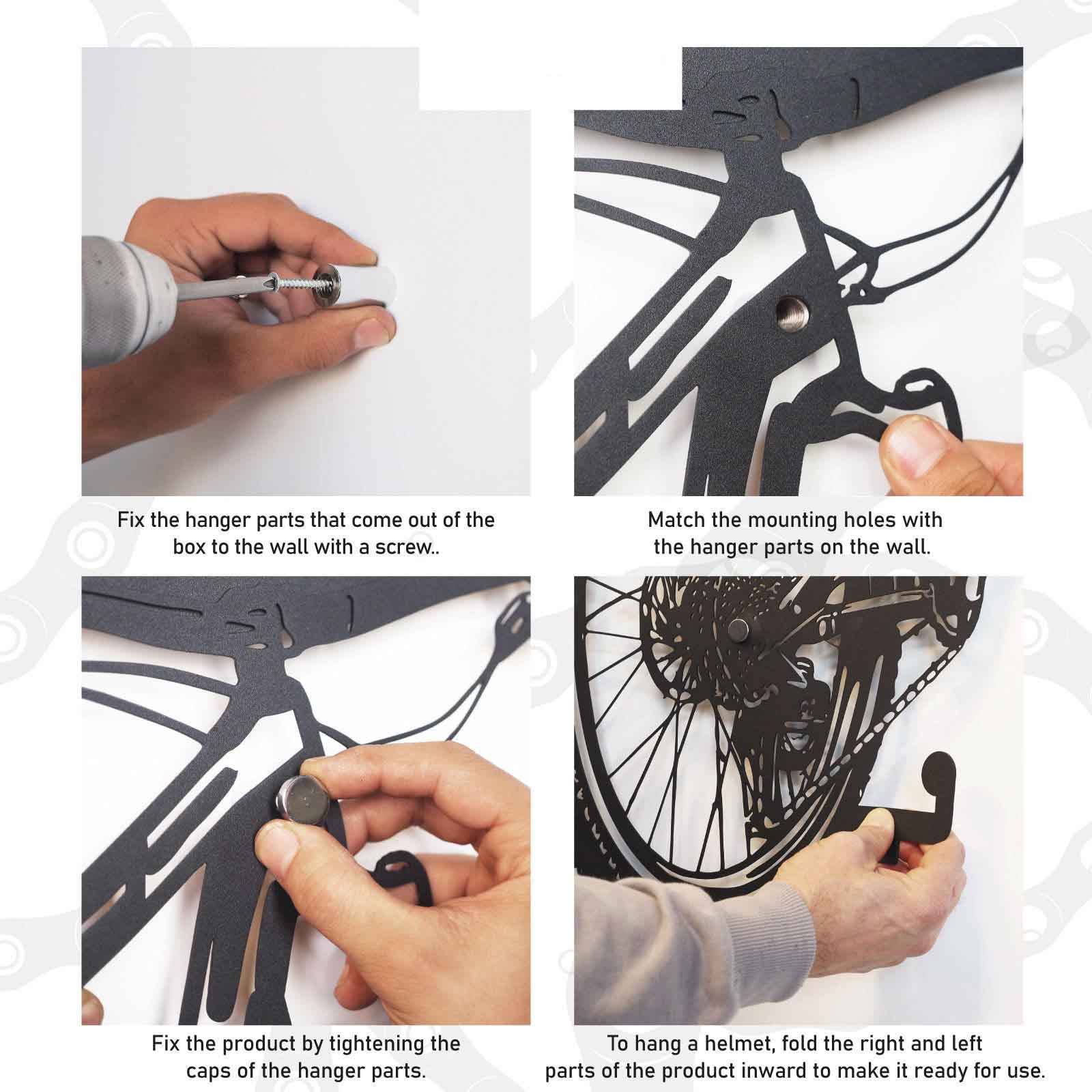 Fix the hanger parts that come out of the box to the wall with a screw..

Match the mounting holes with the hanger parts on the wall.

Fix the product by tightening the caps of the hanger parts.

To hang a helmet, fold the right and left parts of the product inward to make it ready for use.