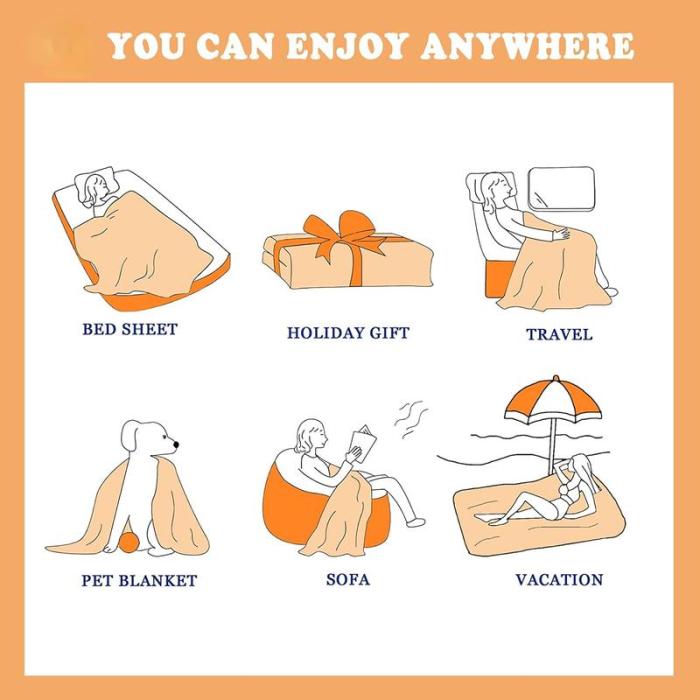 YOU CAN ENJOY ANYWHERE

BED SHEET

HOLIDAY GIFT

TRAVEL

PET BLANKET

SOFA

VACATION