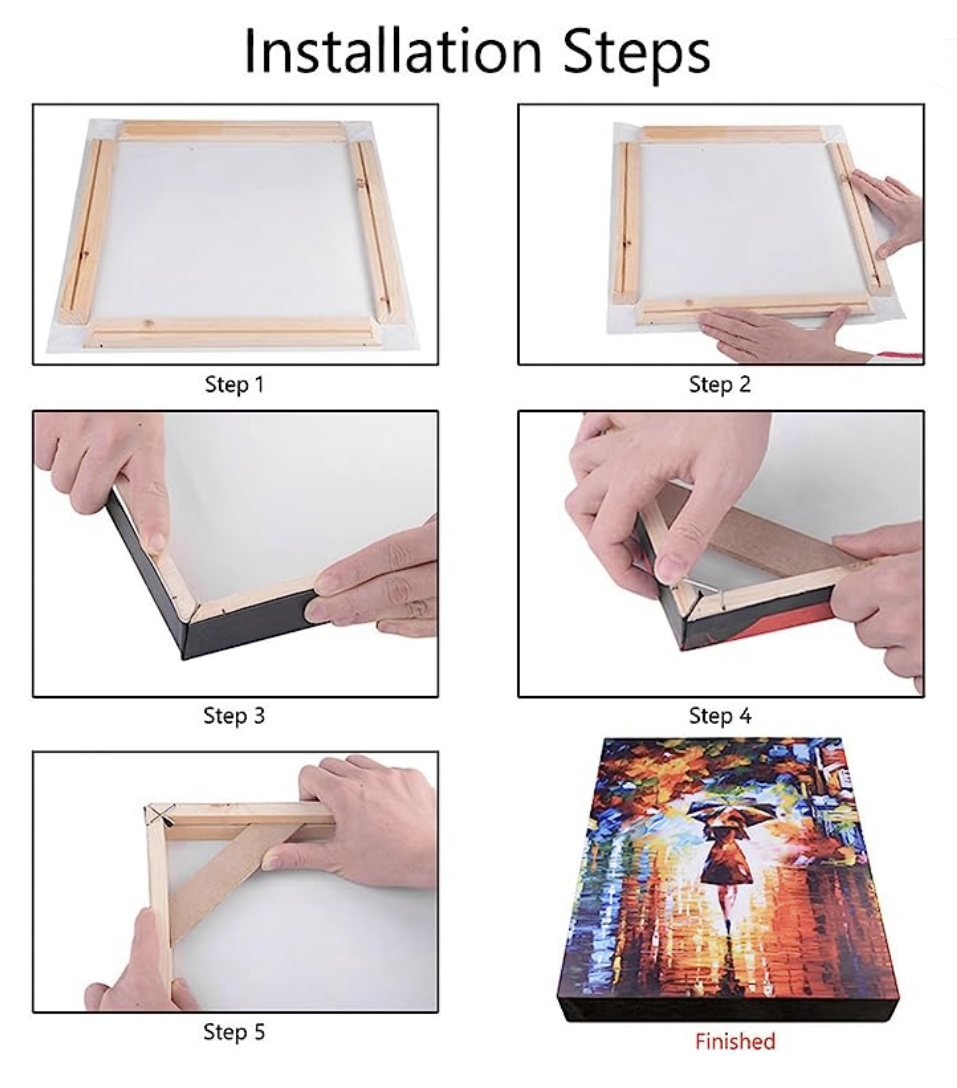 Installation Steps

Step 1

Step 2

Step 3

Step 4

Step 5

Finished