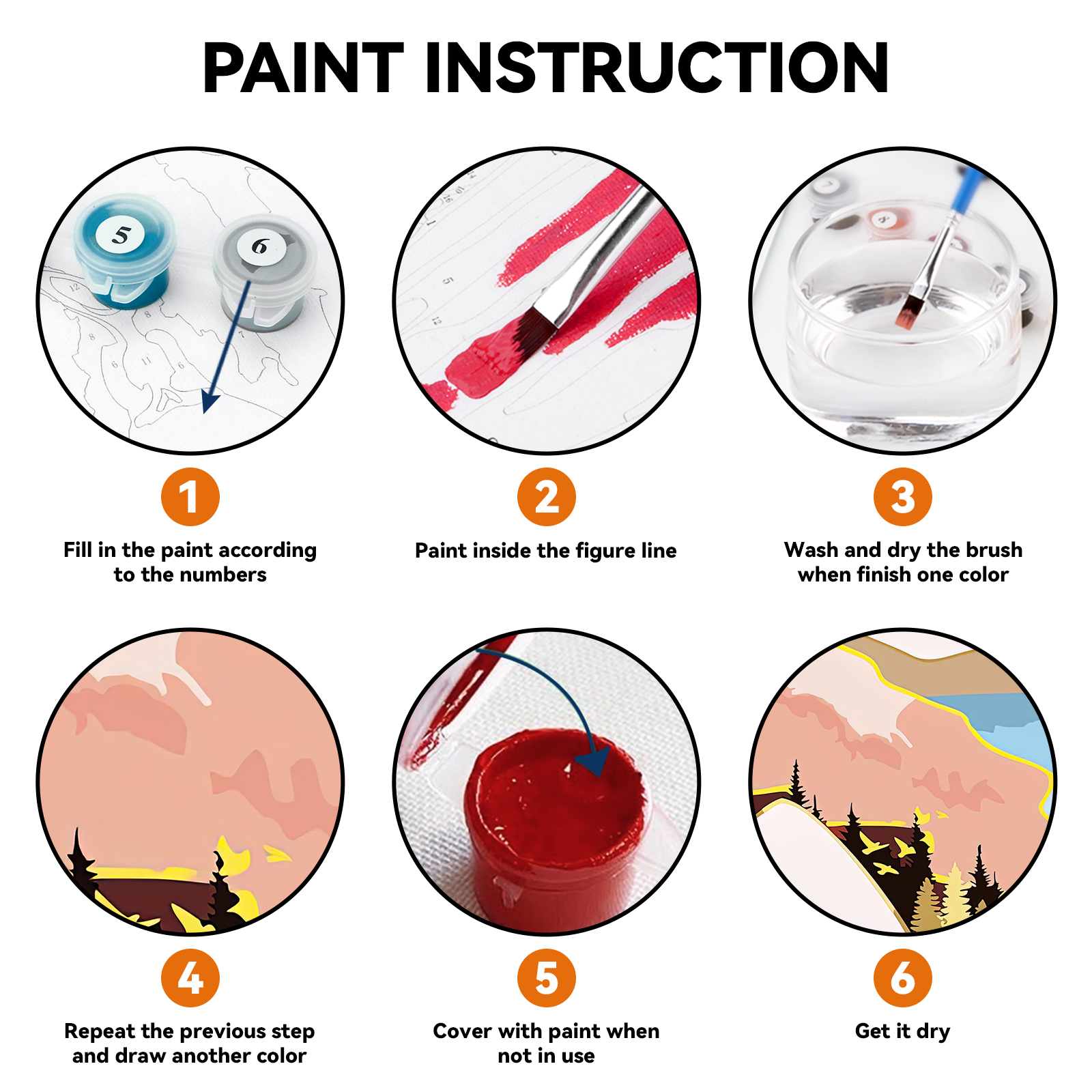 PAINT INSTRUCTION

5

6

1

Fill in the paint according to the numbers

2

Paint inside the figure line

3

Wash and dry the brush when finish one color

4

Repeat the previous step and draw another color

5

Cover with paint when not in use

6

Get it dry