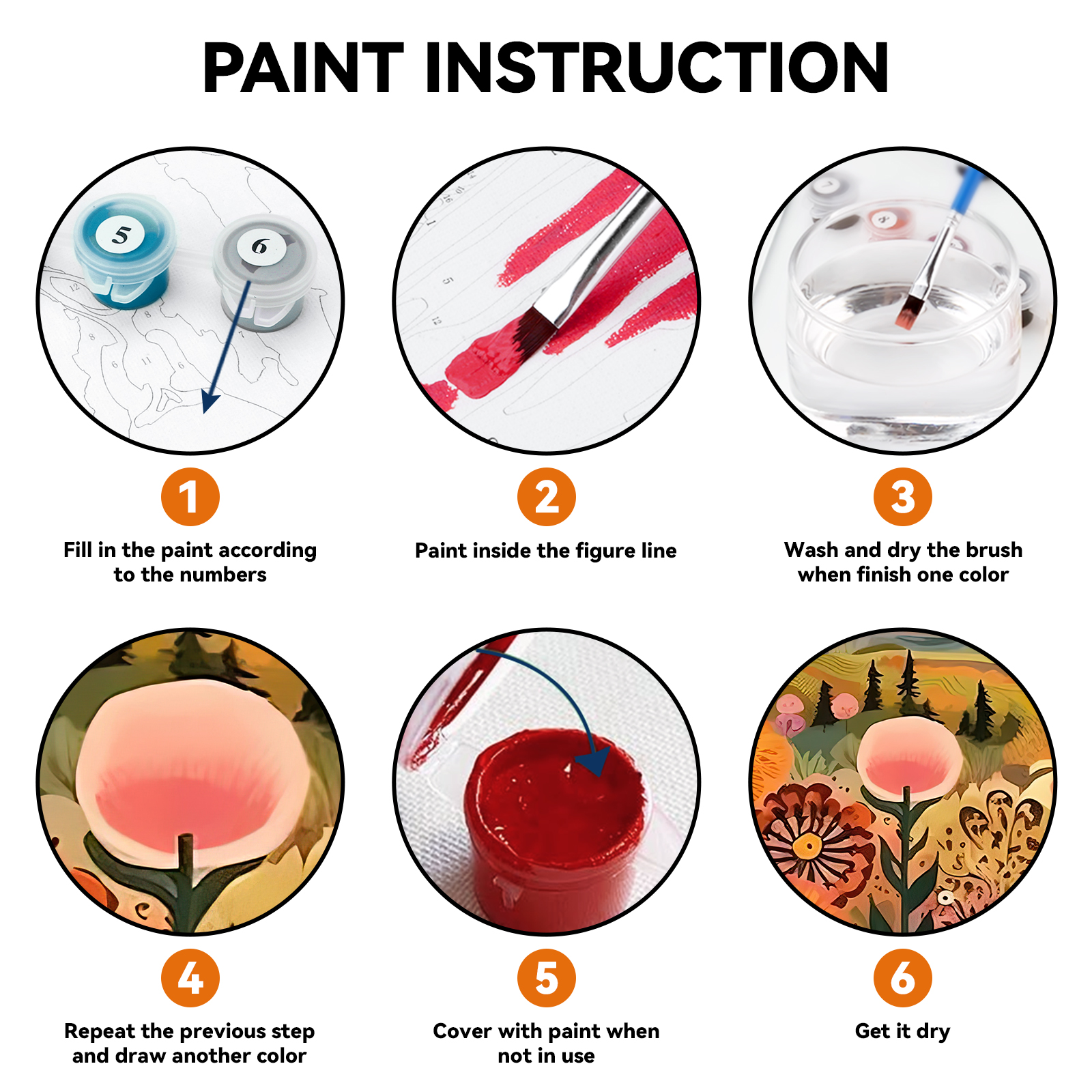 PAINT INSTRUCTION

5 6

1
Fill in the paint according to the numbers

2
Paint inside the figure line

3
Wash and dry the brush when finish one color

4
Repeat the previous step and draw another color

5
Cover with paint when not in use

6
Get it dry