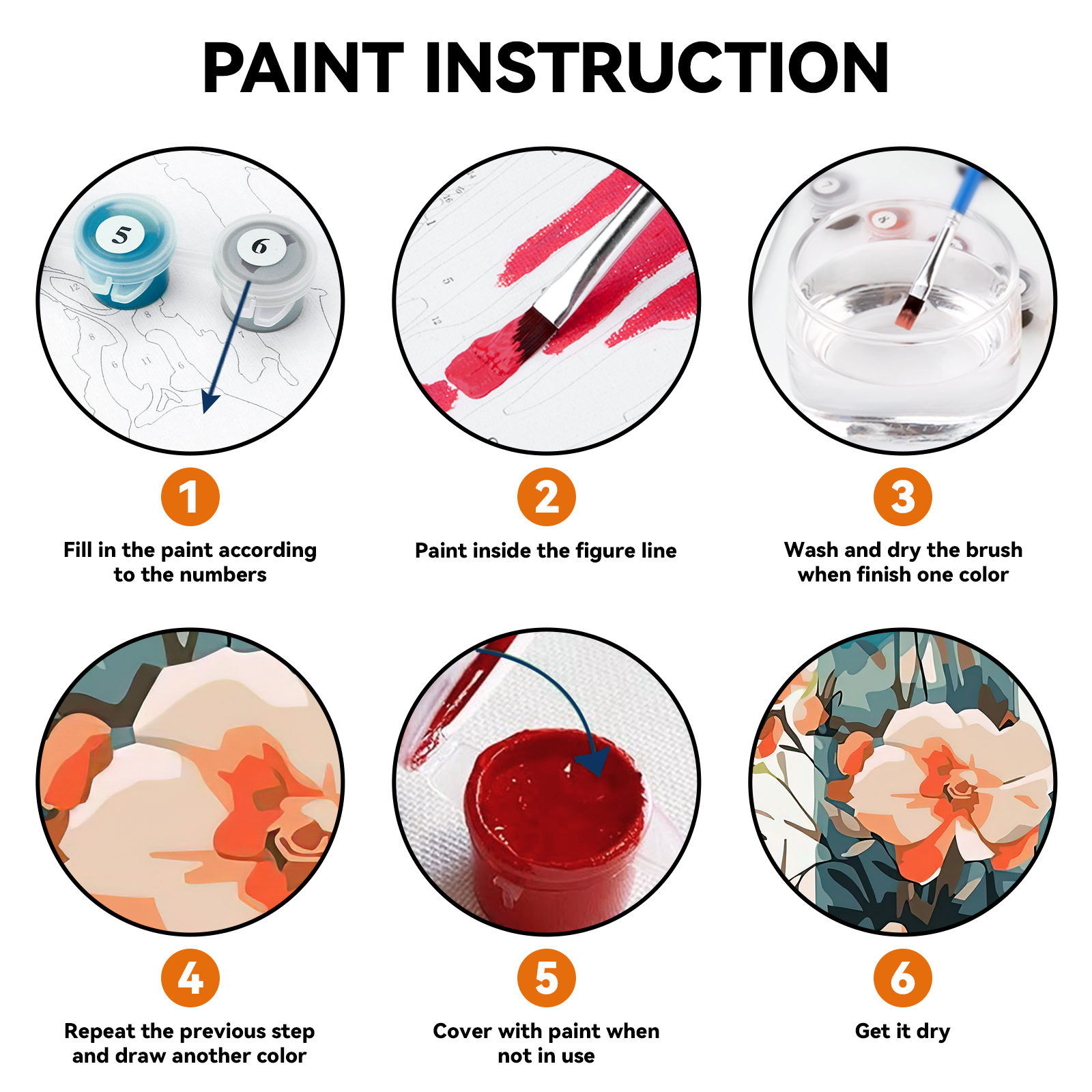 PAINT INSTRUCTION

5
6

1
Fill in the paint according to the numbers

2
Paint inside the figure line

3
Wash and dry the brush when finish one color

4
Repeat the previous step and draw another color

5
Cover with paint when not in use

6
Get it dry