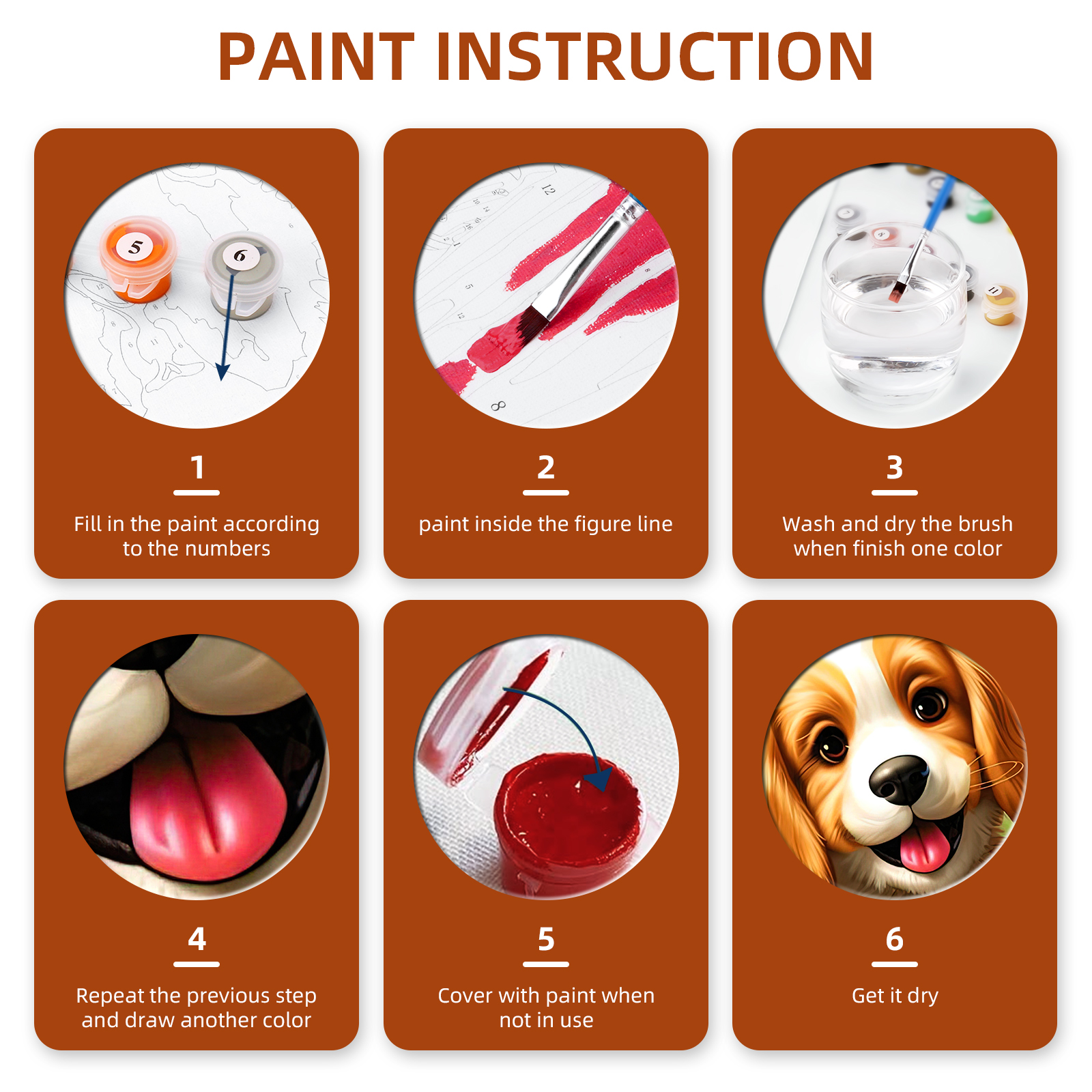 PAINT INSTRUCTION

5

6

1

Fill in the paint according to the numbers

12

8

2

paint inside the figure line

3

Wash and dry the brush when finish one color

4

Repeat the previous step and draw another color

5

Cover with paint when not in use

6

Get it dry