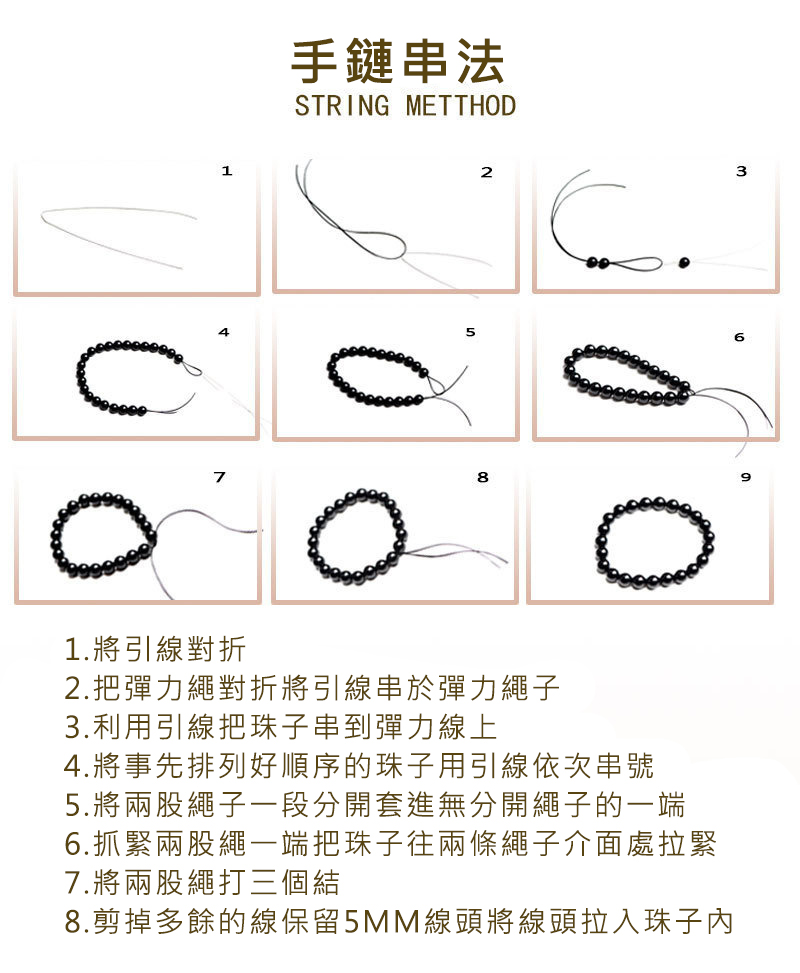 手鏈串法
STRING METTHOD

1 2 3
4 5 6
7 8 9

1.將引線對折
2.把彈力繩對折將引線串於彈力繩子
3.利用引線把珠子串到彈力線上
4.將事先排列好順序的珠子用引線依次串號
5.將兩股繩子一段分開套進無分開繩子的一端
6.抓緊兩股繩一端把珠子往兩條繩子介面處拉緊
7.將兩股繩打三個結
8.剪掉多餘的線保留5MM線頭將線頭拉入珠子內