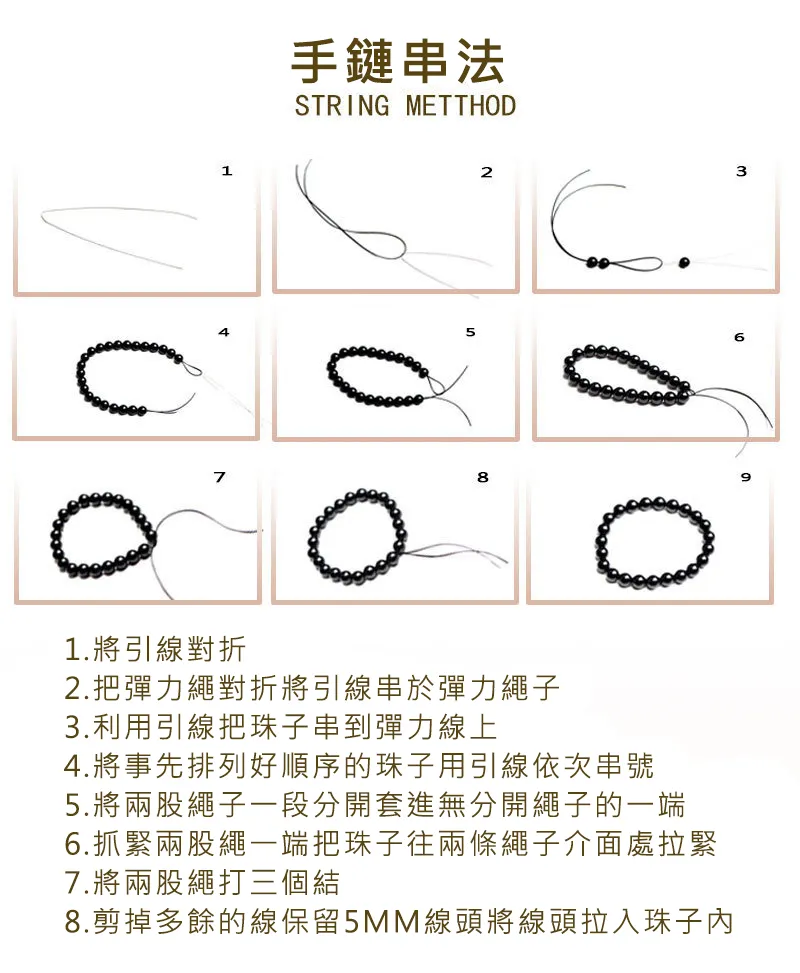 手鏈串法
STRING METTHOD

1

2

3

4

5

6

7

8

9

1.將引線對折
2.把彈力繩對折將引線串於彈力繩子
3.利用引線把珠子串到彈力線上
4.將事先排列好順序的珠子用引線依次串號
5.將兩股繩子一段分開套進無分開繩子的一端
6.抓緊兩股繩一端把珠子往兩條繩子介面處拉緊
7.將兩股繩打三個結
8.剪掉多餘的線保留5MM線頭將線頭拉入珠子內