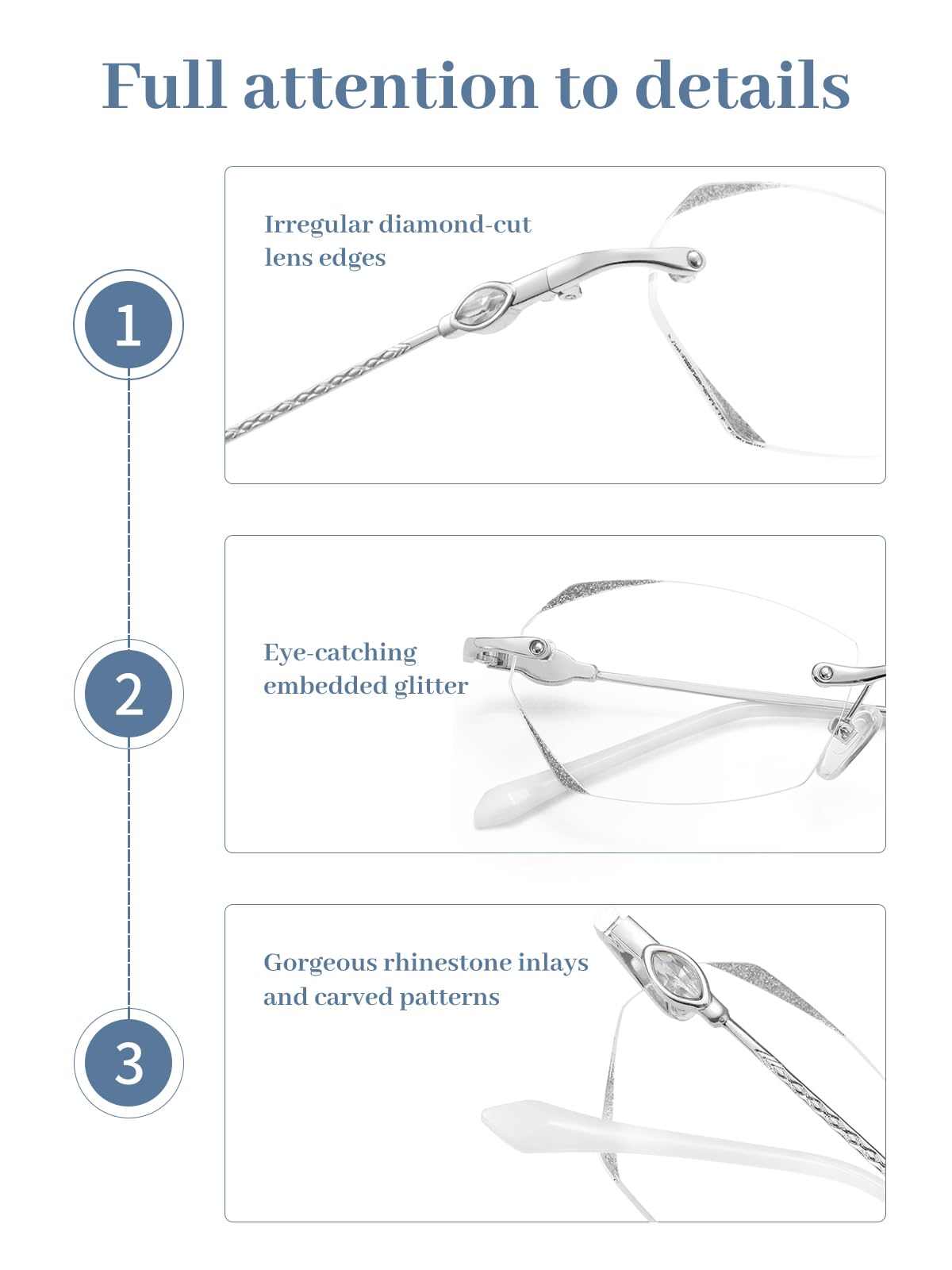 Full attention to details

1

Irregular diamond-cut lens edges

2

Eye-catching embedded glitter

3

Gorgeous rhinestone inlays and carved patterns