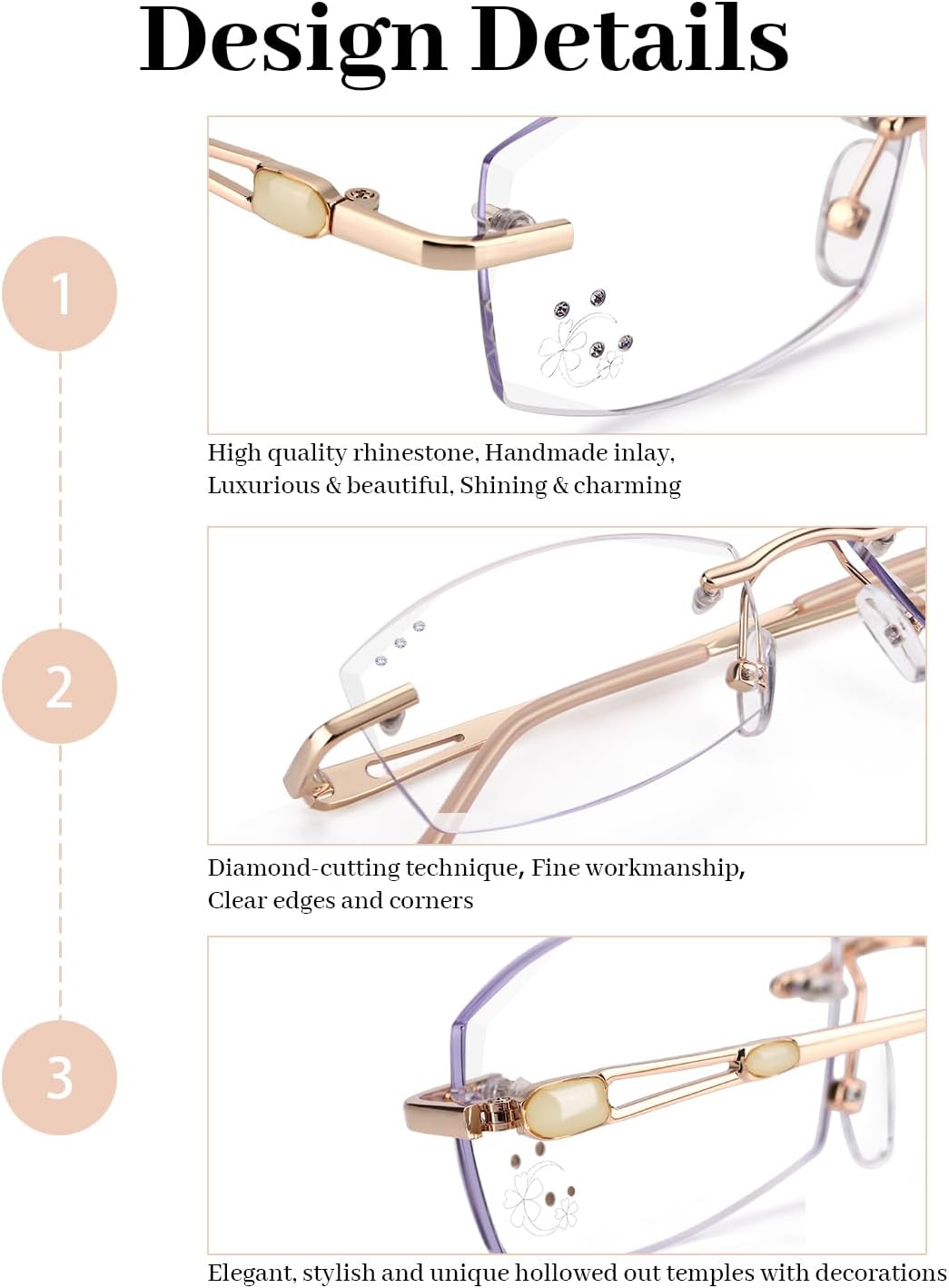 Design Details

1

High quality rhinestone, Handmade inlay, Luxurious & beautiful, Shining & charming

2

Diamond-cutting technique, Fine workmanship, Clear edges and corners

3

Elegant, stylish and unique hollowed out temples with decorations